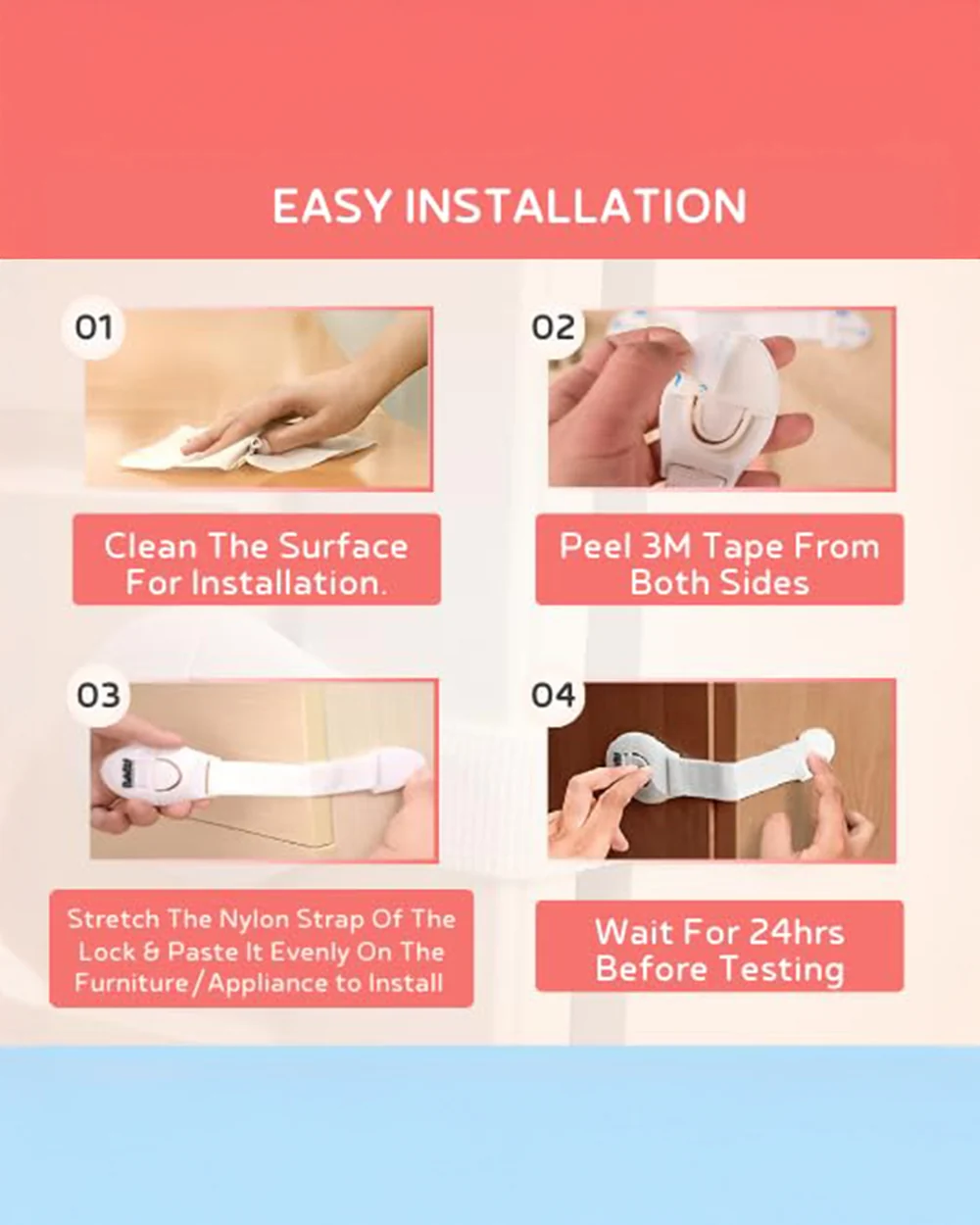 EASY INSTALLATION

01

Clean The Surface For Installation.

02

Peel 3M Tape From Both Sides

03

Stretch The Nylon Strap Of The Lock & Paste It Evenly On The Furniture/Appliance to Install

04

Wait For 24hrs Before Testing